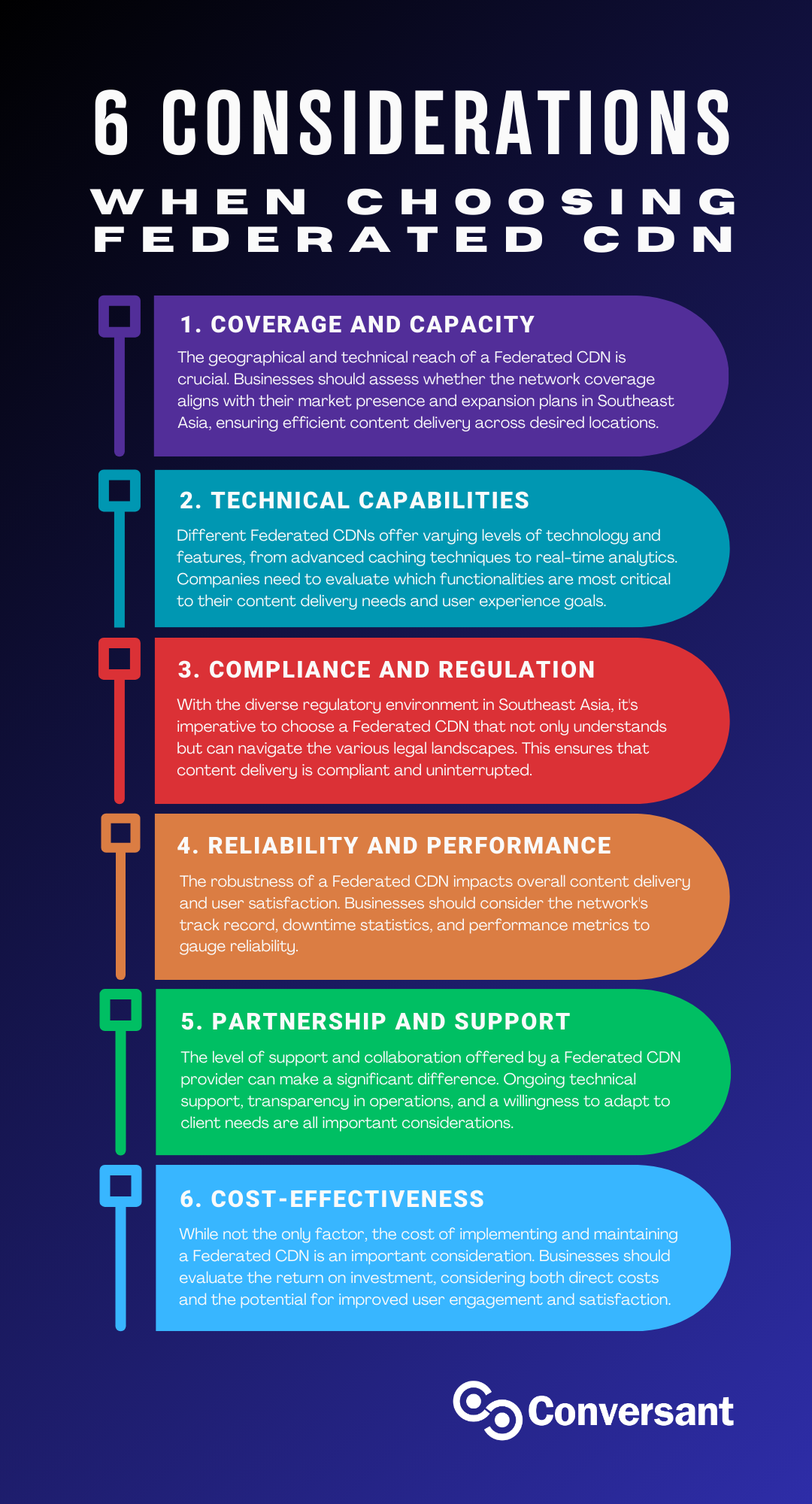 6 CONSIDERATIONS

WHEN CHOOSING FEDERATED CDN

1. COVERAGE AND CAPACITY

The geographical and technical reach of a Federated CDN is crucial. Businesses should assess whether the network coverage aligns with their market presence and expansion plans in Southeast Asia, ensuring efficient content delivery across desired locations.

2. TECHNICAL CAPABILITIES

Different Federated CDNs offer varying levels of technology and features, from advanced caching techniques to real-time analytics. Companies need to evaluate which functionalities are most critical to their content delivery needs and user experience goals.

3. COMPLIANCE AND REGULATION

With the diverse regulatory environment in Southeast Asia, it's imperative to choose a Federated CDN that not only understands but can navigate the various legal landscapes. This ensures that content delivery is compliant and uninterrupted.

4. RELIABILITY AND PERFORMANCE

The robustness of a Federated CDN impacts overall content delivery and user satisfaction. Businesses should consider the network's track record, downtime statistics, and performance metrics to gauge reliability.

5. PARTNERSHIP AND SUPPORT

The level of support and collaboration offered by a Federated CDN provider can make a significant difference. Ongoing technical support, transparency in operations, and a willingness to adapt to client needs are all important considerations.

6. COST-EFFECTIVENESS

While not the only factor, the cost of implementing and maintaining a Federated CDN is an important consideration. Businesses should evaluate the return on investment, considering both direct costs and the potential for improved user engagement and satisfaction.

Conversant